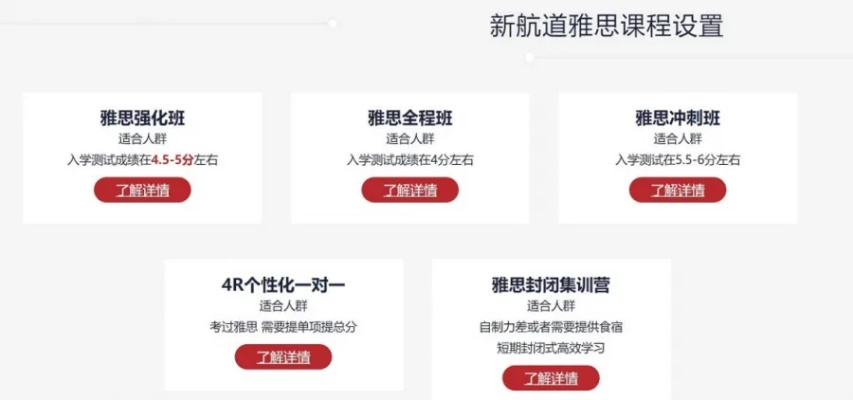 新航道雅思课程设置

雅思强化班
适合人群
入学测试成绩在4.5-5分左右
了解详情

雅思全程班
适合人群
入学测试成绩在4分左右
了解详情

雅思冲刺班
适合人群
入学测试在5.5-6分左右
了解详情

4R个性化一对一
适合人群
考过雅思 需要提单项提总分
了解详情

雅思封闭集训营
适合人群
自制力差或者需要提供食宿
短期封闭式高效学习
了解详情